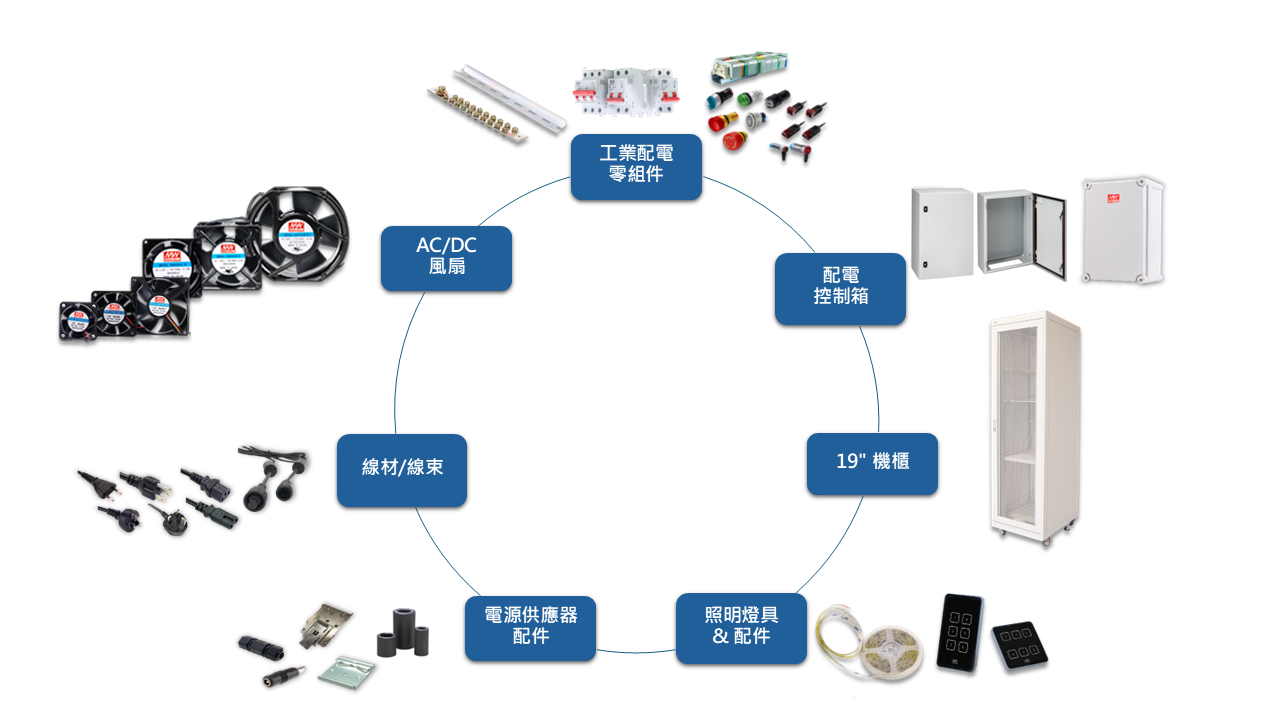 工業配電
零組件

配電
控制箱

19" 機櫃

照明燈具
& 配件

電源供應器
配件

線材/線束

AC/DC
風扇